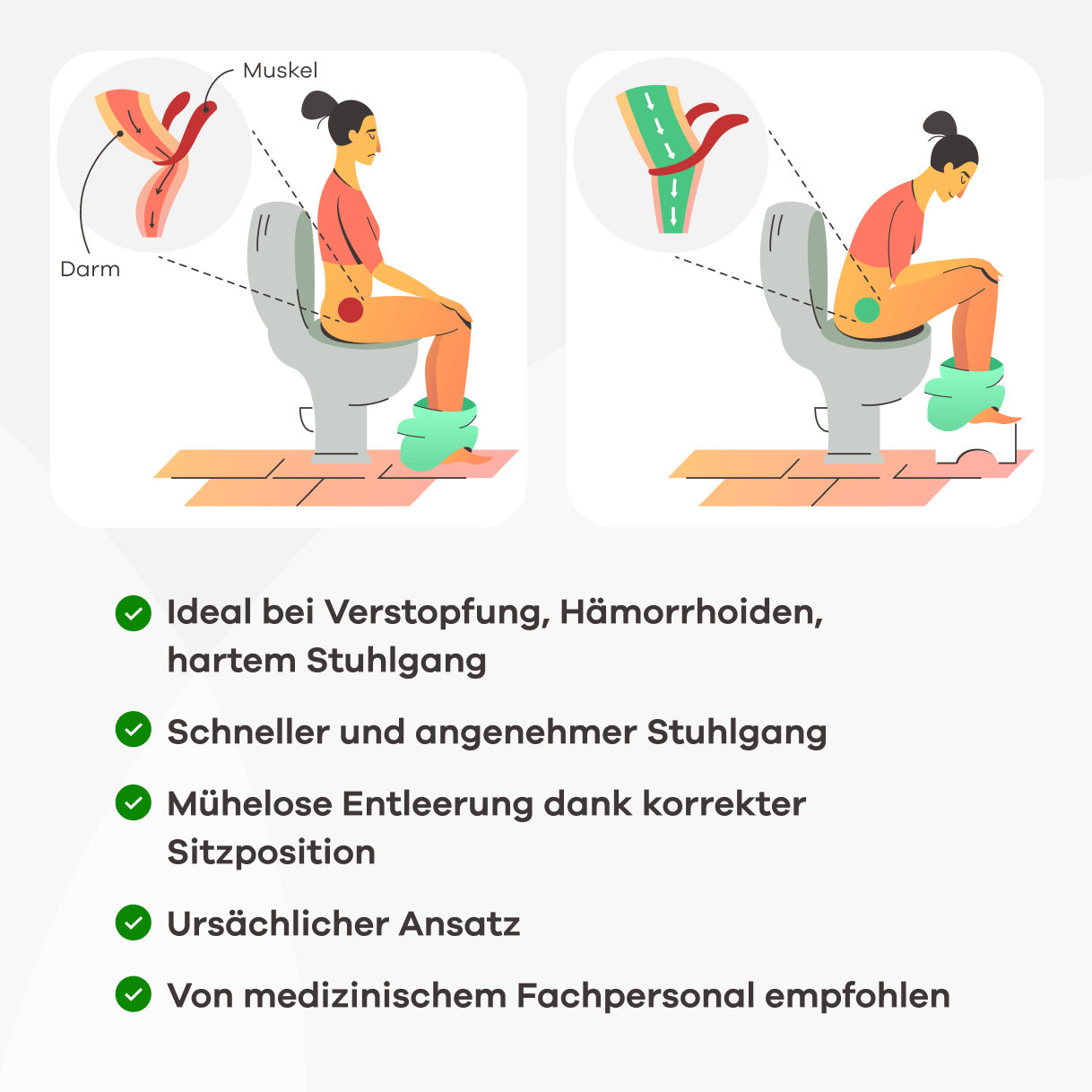 Muskel

Darm

Ideal bei Verstopfung, Hämorrhoiden, hartem Stuhlgang

Schneller und angenehmer Stuhlgang

Mühelose Entleerung dank korrekter Sitzposition

Ursächlicher Ansatz

Von medizinischem Fachpersonal empfohlen